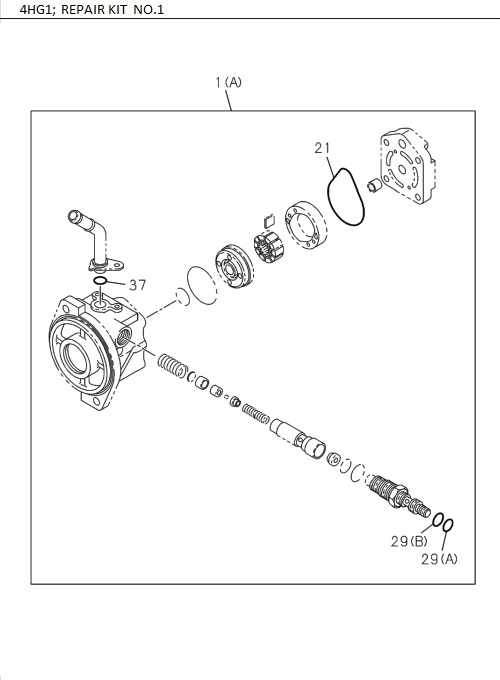 4HG1; REPAIR KIT NO.1

1(A)

21

37

29(B)

29(A)